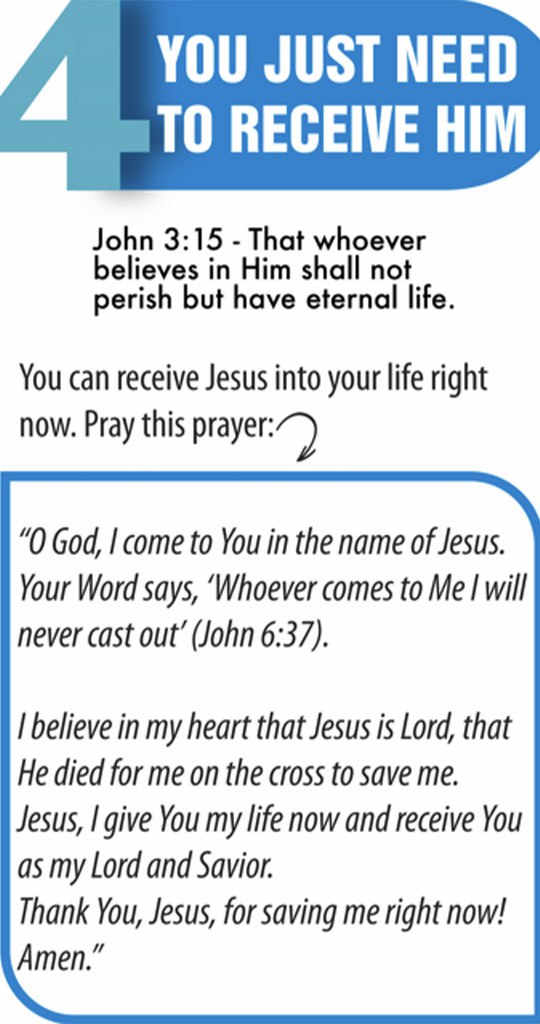 4 YOU JUST NEED TO RECEIVE HIM

John 3:15 - That whoever believes in Him shall not perish but have eternal life.

You can receive Jesus into your life right now. Pray this prayer:

"O God, I come to You in the name of Jesus. Your Word says, 'Whoever comes to Me I will never cast out' (John 6:37).

I believe in my heart that Jesus is Lord, that He died for me on the cross to save me. Jesus, I give You my life now and receive You as my Lord and Savior.
Thank You, Jesus, for saving me right now! Amen."